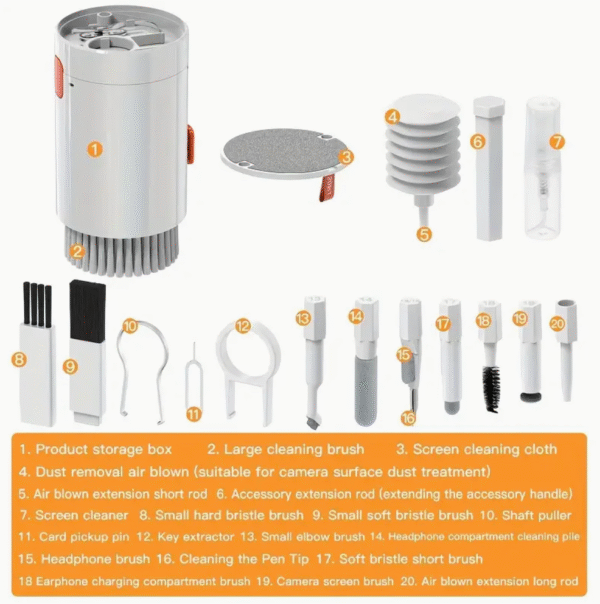 1
2
3
4
5
6
7
8
9
10
11
12
13
14
15
16
17
18
19
20

1. Product storage box 2. Large cleaning brush 3. Screen cleaning cloth
4. Dust removal air blown (suitable for camera surface dust treatment)
5. Air blown extension short rod 6. Accessory extension rod (extending the accessory handle)
7. Screen cleaner 8. Small hard bristle brush 9. Small soft bristle brush 10. Shaft puller
11. Card pickup pin 12. Key extractor 13. Small elbow brush 14. Headphone compartment cleaning pile
15. Headphone brush 16. Cleaning the Pen Tip 17. Soft bristle short brush
18 Earphone charging compartment brush 19. Camera screen brush 20. Air blown extension long rod